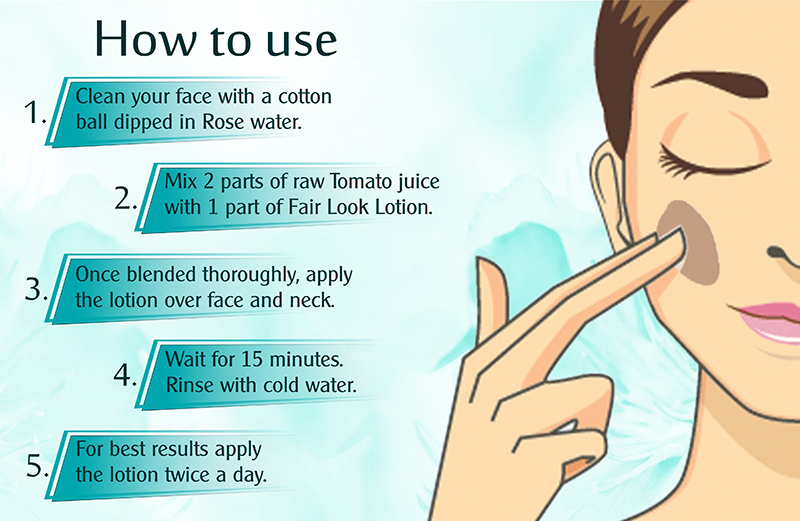 How to use

1. Clean your face with a cotton ball dipped in Rose water.

2. Mix 2 parts of raw Tomato juice with 1 part of Fair Look Lotion.

3. Once blended thoroughly, apply the lotion over face and neck.

4. Wait for 15 minutes. Rinse with cold water.

5. For best results apply the lotion twice a day.